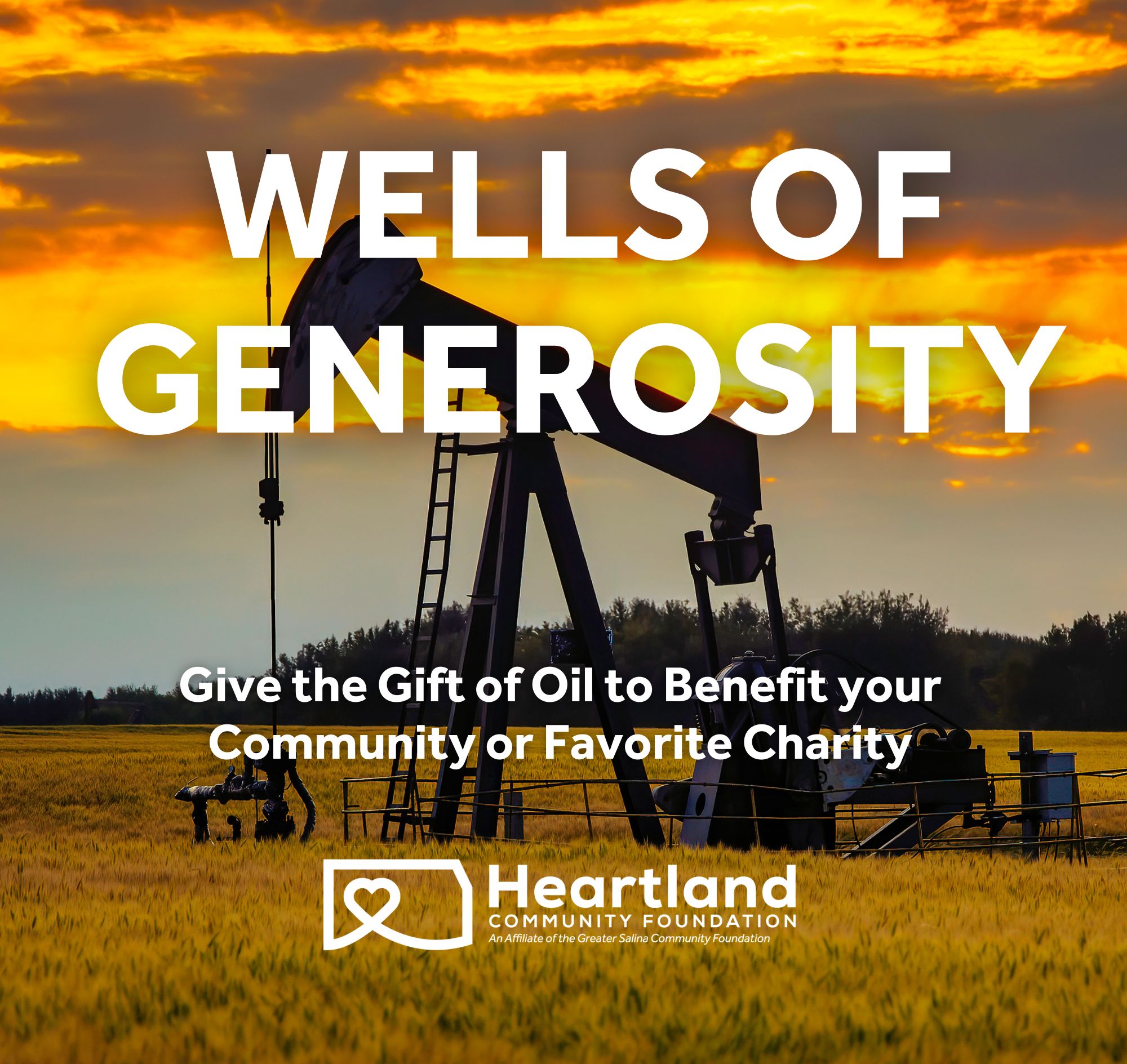 WELLS OF GENEROSITY

Give the Gift of Oil to Benefit your Community or Favorite Charity

Heartland
COMMUNITY FOUNDATION
An Affiliate of the Greater Salina Community Foundation